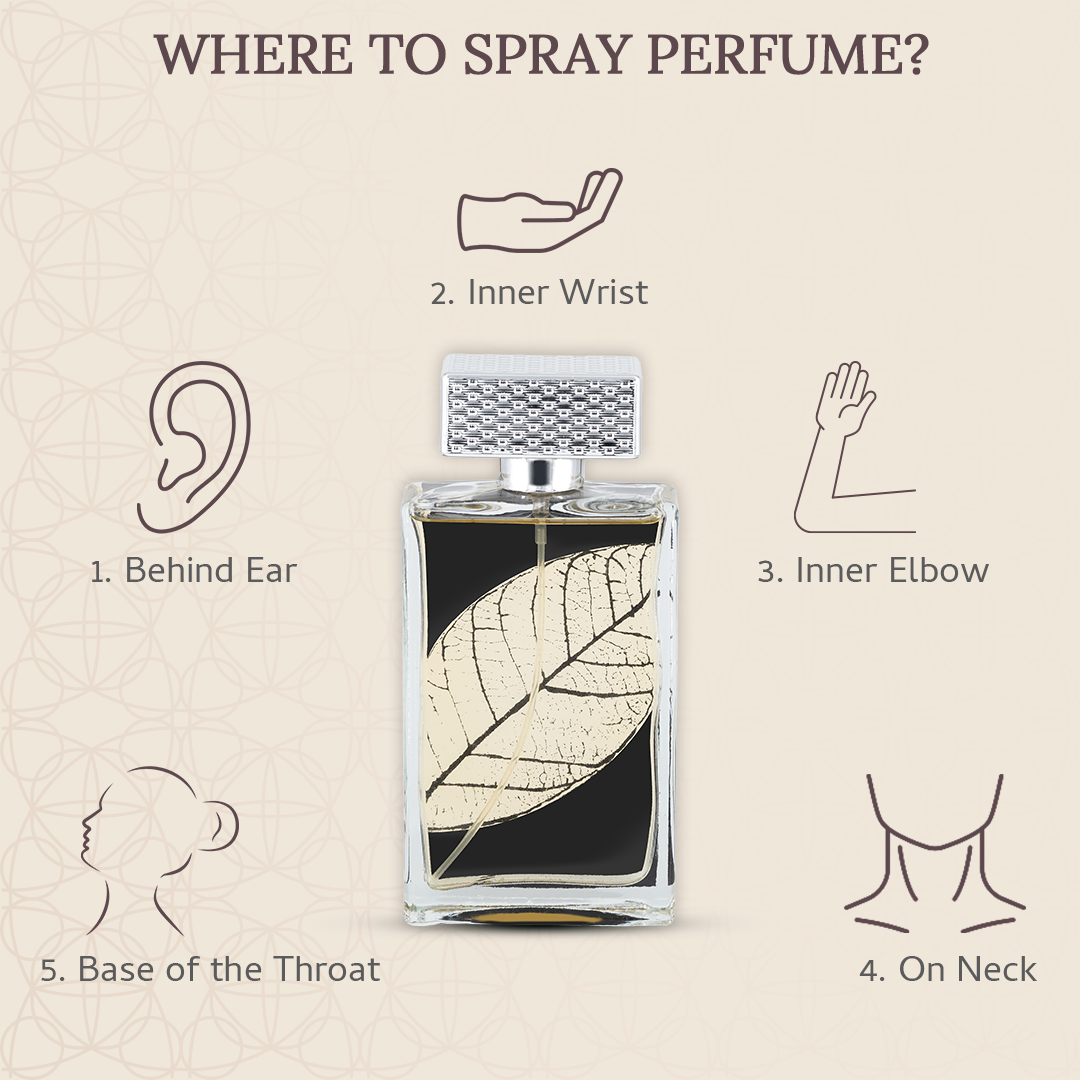 WHERE TO SPRAY PERFUME?

2. Inner Wrist

1. Behind Ear

3. Inner Elbow

5. Base of the Throat

4. On Neck