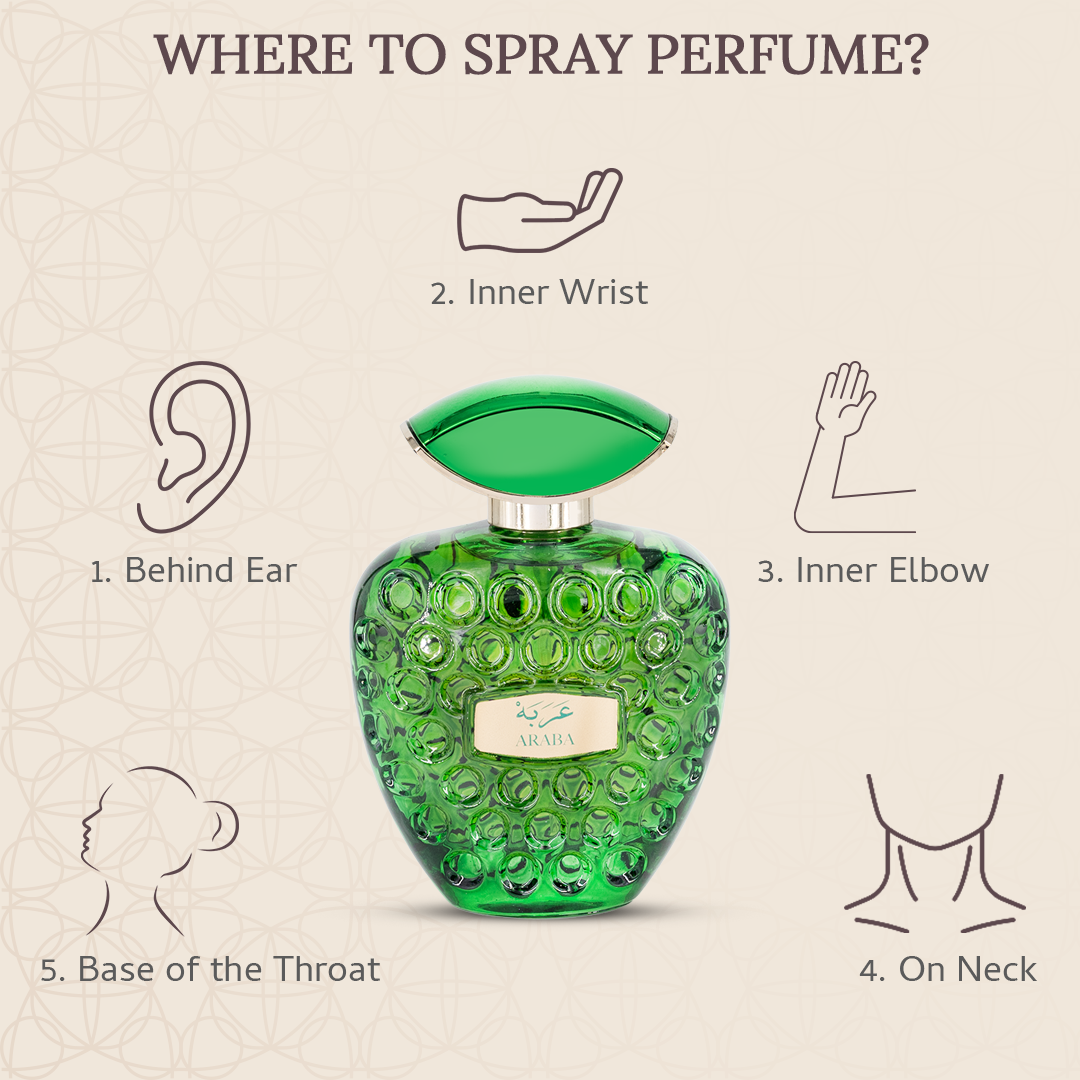 WHERE TO SPRAY PERFUME?

2. Inner Wrist

1. Behind Ear

3. Inner Elbow

عربة
ARABA

5. Base of the Throat

4. On Neck